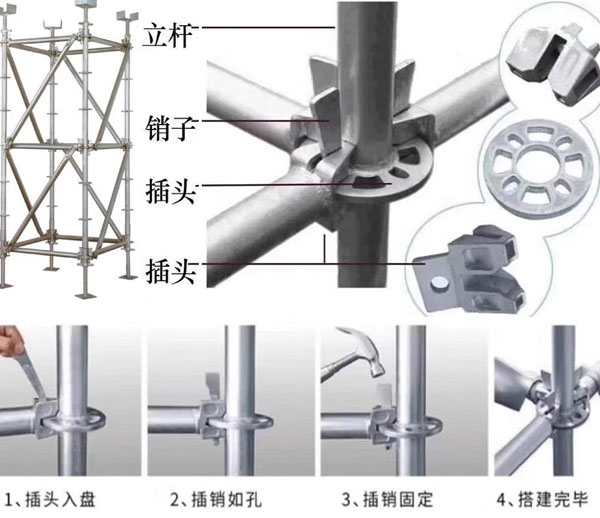 立杆
销子
插头
插头

1、插头入盘
2、插销如孔
3、插销固定
4、搭建完毕